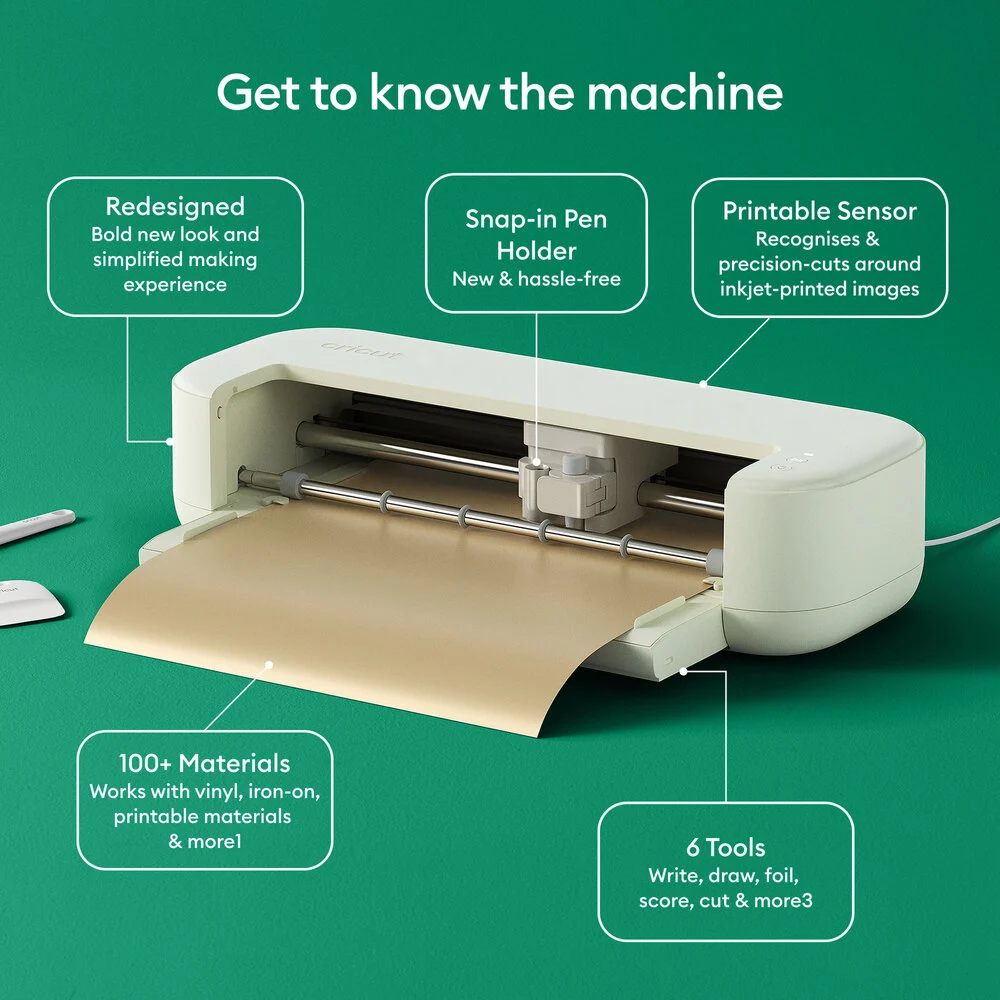 Get to know the machine

Redesigned
Bold new look and simplified making experience

Snap-in Pen Holder
New & hassle-free

Printable Sensor
Recognises & precision-cuts around inkjet-printed images

cricut

100+ Materials
Works with vinyl, iron-on, printable materials & more1

6 Tools
Write, draw, foil, score, cut & more3